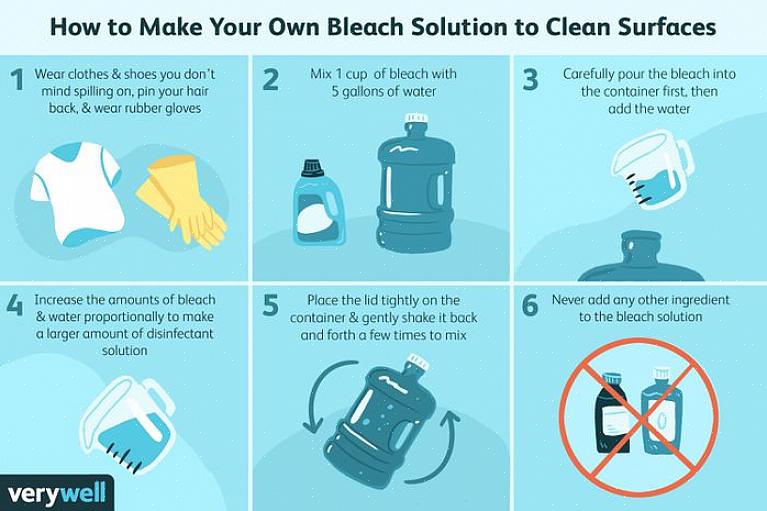 How to Make Your Own Bleach Solution to Clean Surfaces

1 Wear clothes & shoes you don't mind spilling on, pin your hair back, & wear rubber gloves

2 Mix 1 cup of bleach with 5 gallons of water

3 Carefully pour the bleach into the container first, then add the water

4 Increase the amounts of bleach & water proportionally to make a larger amount of disinfectant solution

5 Place the lid tightly on the container & gently shake it back and forth a few times to mix

6 Never add any other ingredient to the bleach solution

verywell