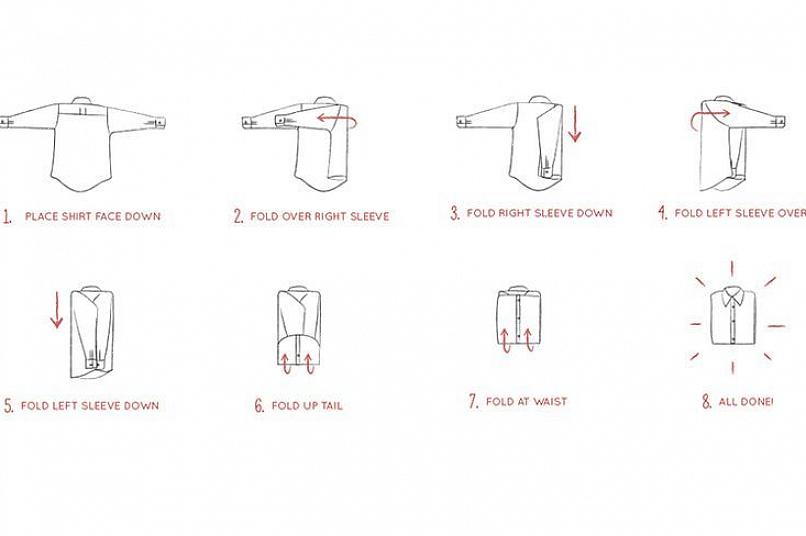 1. PLACE SHIRT FACE DOWN

2. FOLD OVER RIGHT SLEEVE

3. FOLD RIGHT SLEEVE DOWN

4. FOLD LEFT SLEEVE OVER

5. FOLD LEFT SLEEVE DOWN

6. FOLD UP TAIL

7. FOLD AT WAIST

8. ALL DONE!