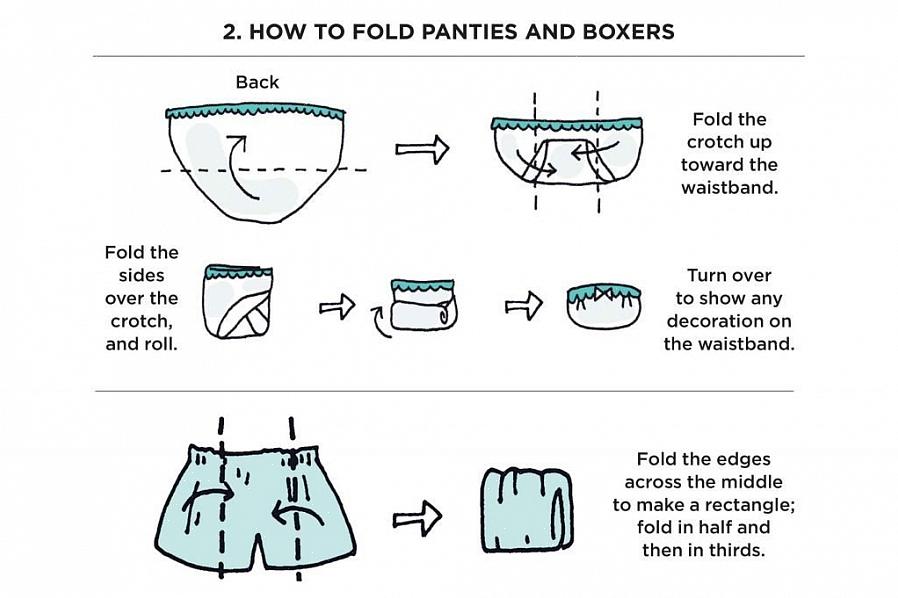 2. HOW TO FOLD PANTIES AND BOXERS

Back

Fold the crotch up toward the waistband.

Fold the sides over the crotch, and roll.

Turn over to show any decoration on the waistband.

Fold the edges across the middle to make a rectangle; fold in half and then in thirds.