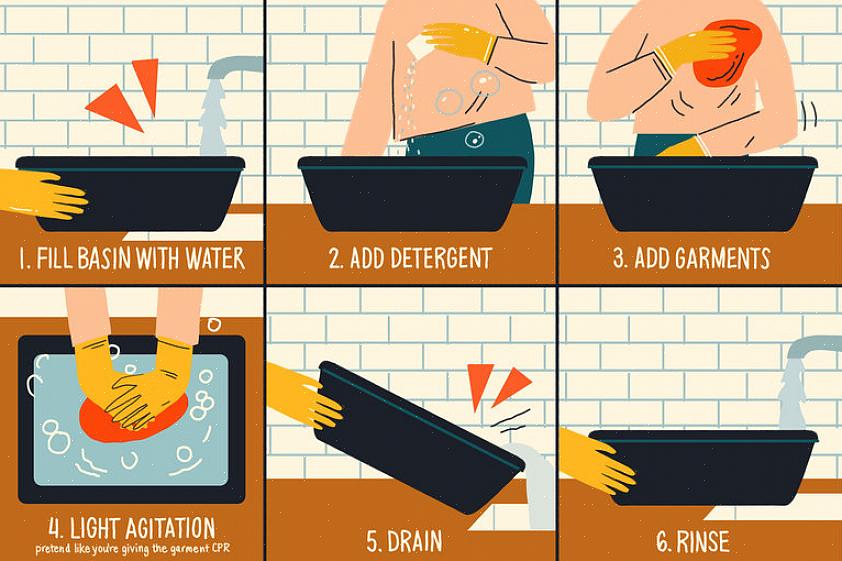 1. FILL BASIN WITH WATER

2. ADD DETERGENT

3. ADD GARMENTS

4. LIGHT AGITATION
pretend like you're giving the garment CPR

5. DRAIN

6. RINSE