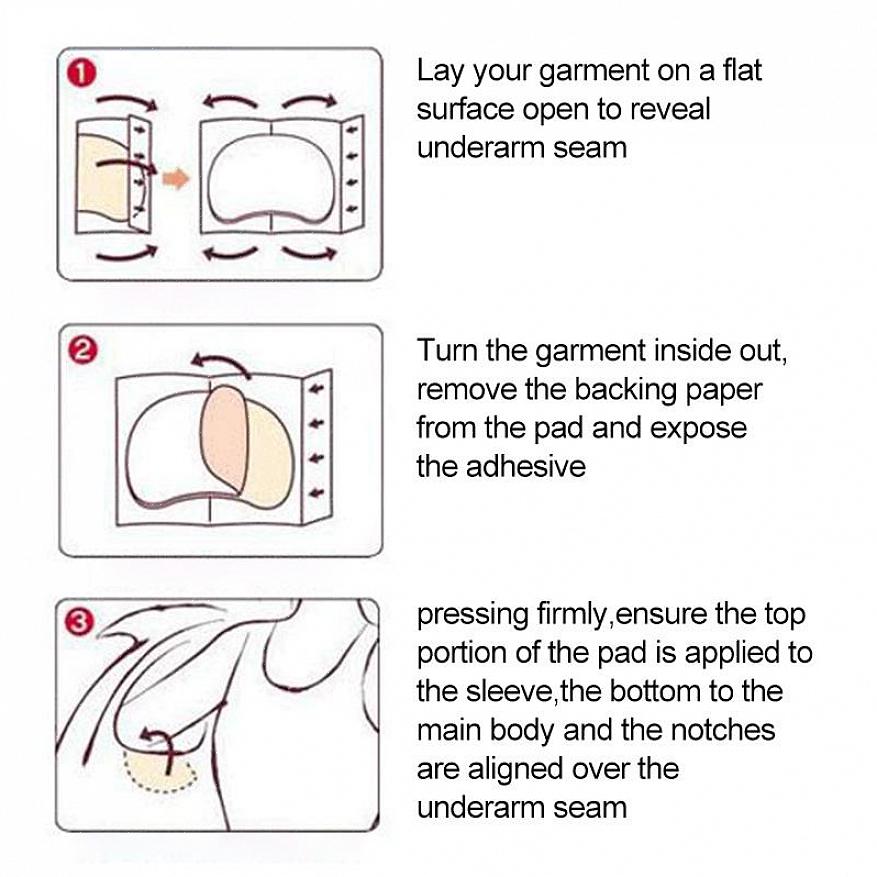 1

Lay your garment on a flat surface open to reveal underarm seam

2

Turn the garment inside out, remove the backing paper from the pad and expose the adhesive

3

pressing firmly,ensure the top portion of the pad is applied to the sleeve,the bottom to the main body and the notches are aligned over the underarm seam