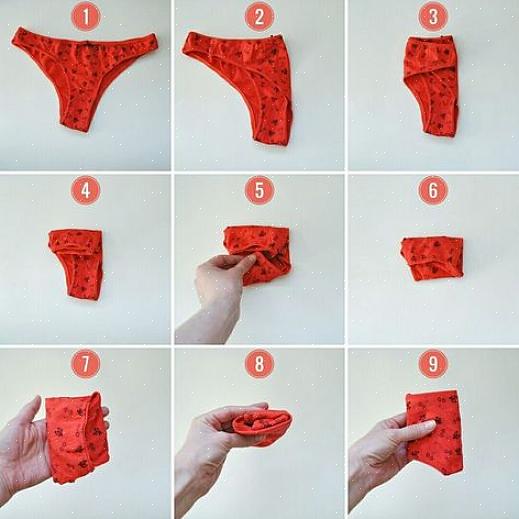 1
2
3
4
5
6
7
8
9