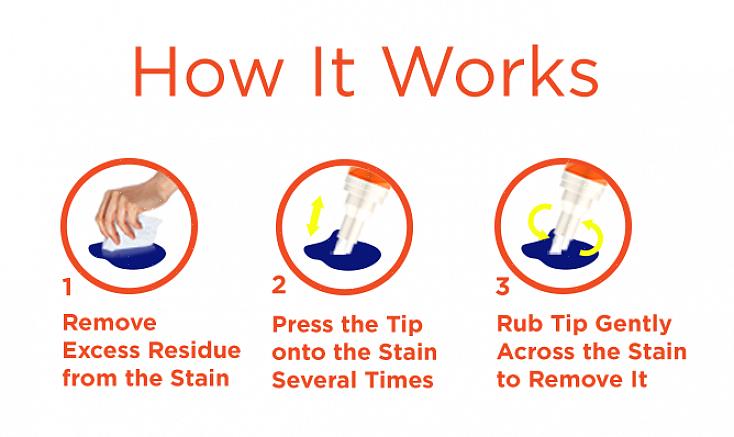 How It Works

1
Remove Excess Residue from the Stain

2
Press the Tip onto the Stain Several Times

3
Rub Tip Gently Across the Stain to Remove It