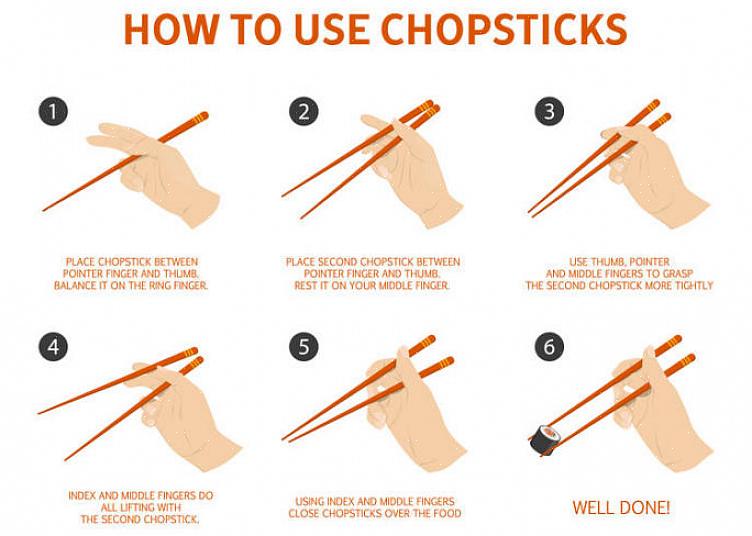 HOW TO USE CHOPSTICKS

1

PLACE CHOPSTICK BETWEEN POINTER FINGER AND THUMB. BALANCE IT ON THE RING FINGER.

2

PLACE SECOND CHOPSTICK BETWEEN POINTER FINGER AND THUMB. REST IT ON YOUR MIDDLE FINGER.

3

USE THUMB, POINTER AND MIDDLE FINGERS TO GRASP THE SECOND CHOPSTICK MORE TIGHTLY

4

INDEX AND MIDDLE FINGERS DO ALL LIFTING WITH THE SECOND CHOPSTICK.

5

USING INDEX AND MIDDLE FINGERS CLOSE CHOPSTICKS OVER THE FOOD

6

WELL DONE!