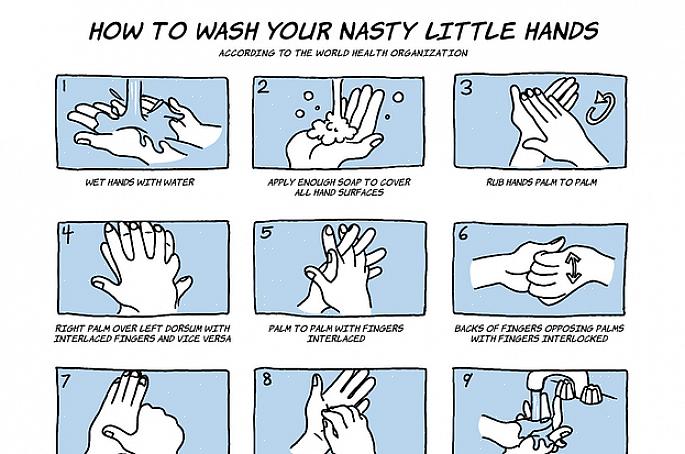 HOW TO WASH YOUR NASTY LITTLE HANDS

ACCORDING TO THE WORLD HEALTH ORGANIZATION

1

WET HANDS WITH WATER

2

APPLY ENOUGH SOAP TO COVER ALL HAND SURFACES

3

RUB HANDS PALM TO PALM

4

RIGHT PALM OVER LEFT DORSUM WITH INTERLACED FINGERS AND VICE VERSA

5

PALM TO PALM WITH FINGERS INTERLACED

6

BACKS OF FINGERS OPPOSING PALMS WITH FINGERS INTERLOCKED

7

8

9