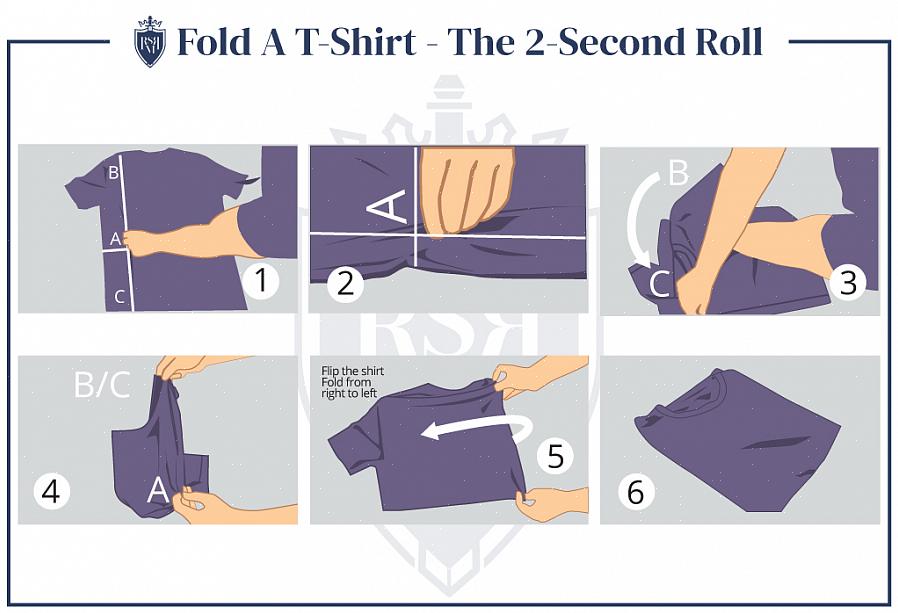 RSM

Fold A T-Shirt - The 2-Second Roll

B
A
C
1

A
2

B
C
3

B/C
A
4

Flip the shirt
Fold from right to left
5

6

RSM