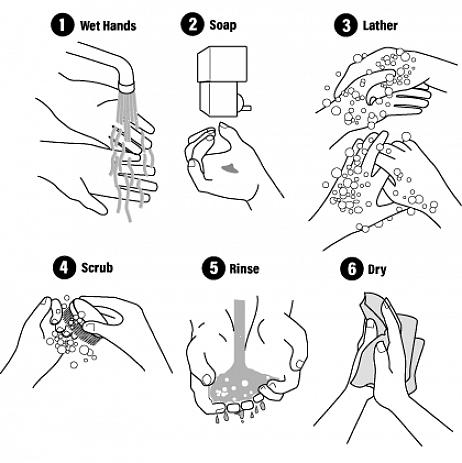 1 Wet Hands

2 Soap

3 Lather

4 Scrub

5 Rinse

6 Dry