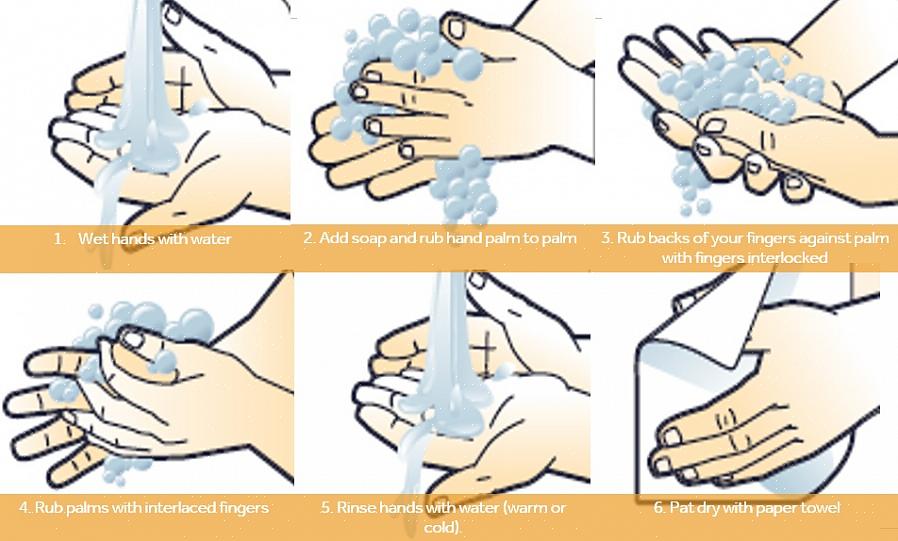 1. Wet hands with water

2. Add soap and rub hand palm to palm

3. Rub backs of your fingers against palm with fingers interlocked

4. Rub palms with interlaced fingers

5. Rinse hands with water (warm or cold).

6. Pat dry with paper towel