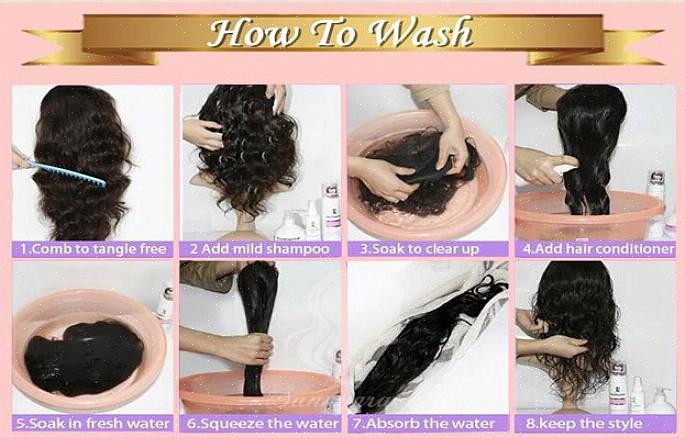 How To Wash

1.Comb to tangle free

2 Add mild shampoo

3.Soak to clear up

4.Add hair conditioner

5.Soak in fresh water

6.Squeeze the water

7.Absorb the water

8.keep the style