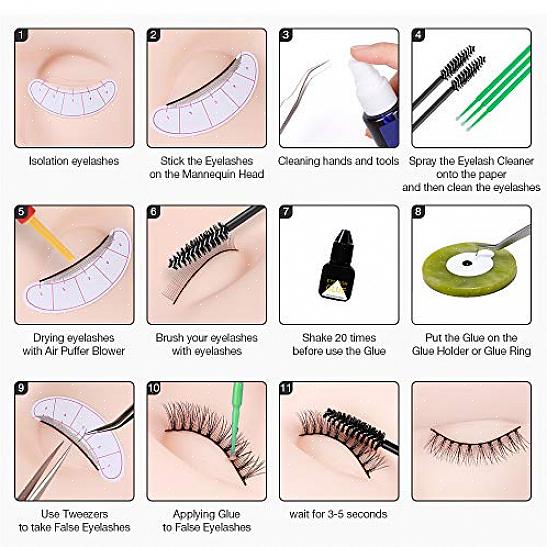 1
Isolation eyelashes

2
Stick the Eyelashes on the Mannequin Head

3
Cleaning hands and tools

4
Spray the Eyelash Cleaner onto the paper and then clean the eyelashes

5
Drying eyelashes with Air Puffer Blower

6
Brush your eyelashes with eyelashes

7
Shake 20 times before use the Glue

8
Put the Glue on the Glue Holder or Glue Ring

9
Use Tweezers to take False Eyelashes

10
Applying Glue to False Eyelashes

11
wait for 3-5 seconds