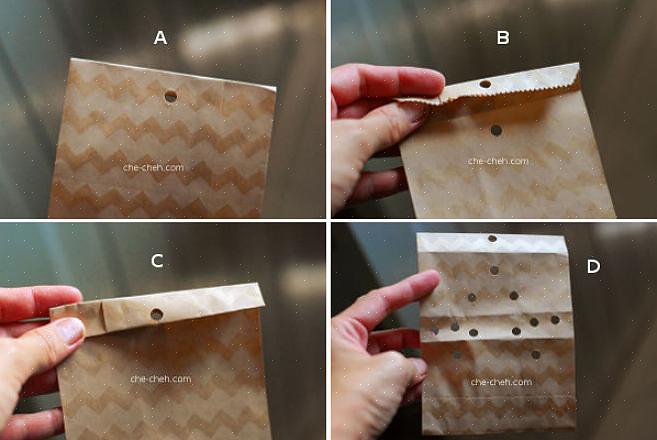 A

che-cheh.com

B

che-cheh.com

C

che-cheh.com

D

che-cheh.com