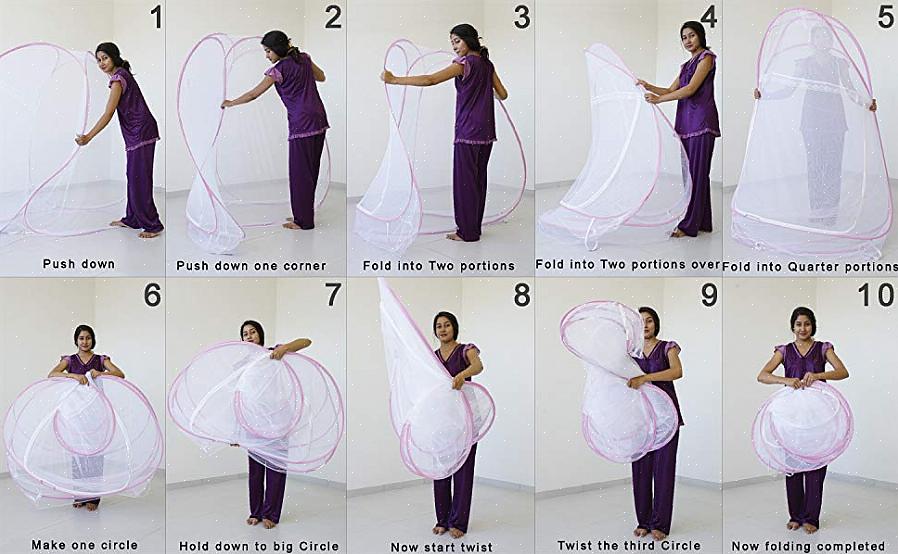 1
Push down

2
Push down one corner

3
Fold into Two portions

4
Fold into Two portions over

5
Fold into Quarter portions

6
Make one circle

7
Hold down to big Circle

8
Now start twist

9
Twist the third Circle

10
Now folding completed