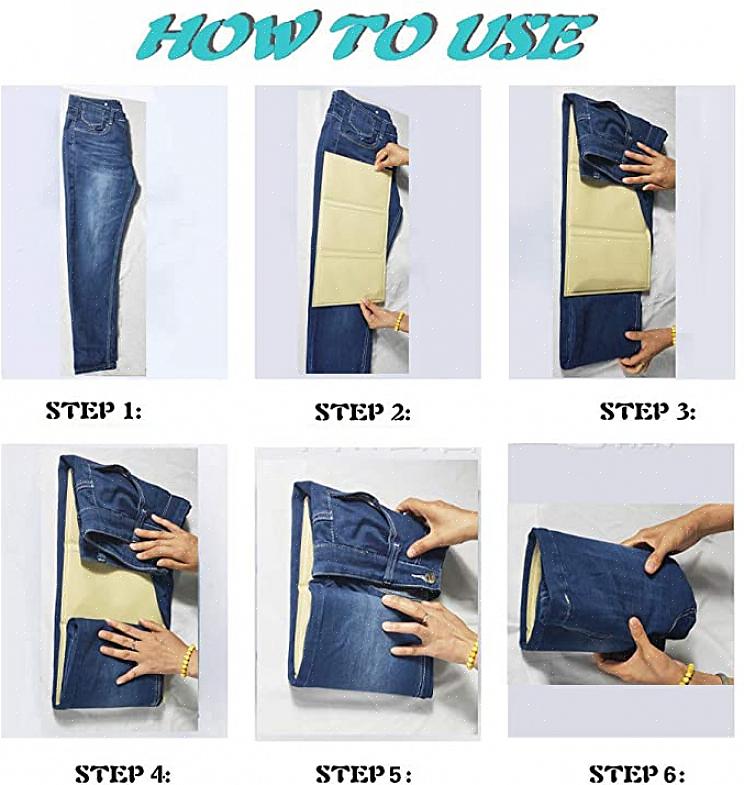 HOW TO USE

STEP 1:

STEP 2:

STEP 3:

STEP 4:

STEP 5:

STEP 6: